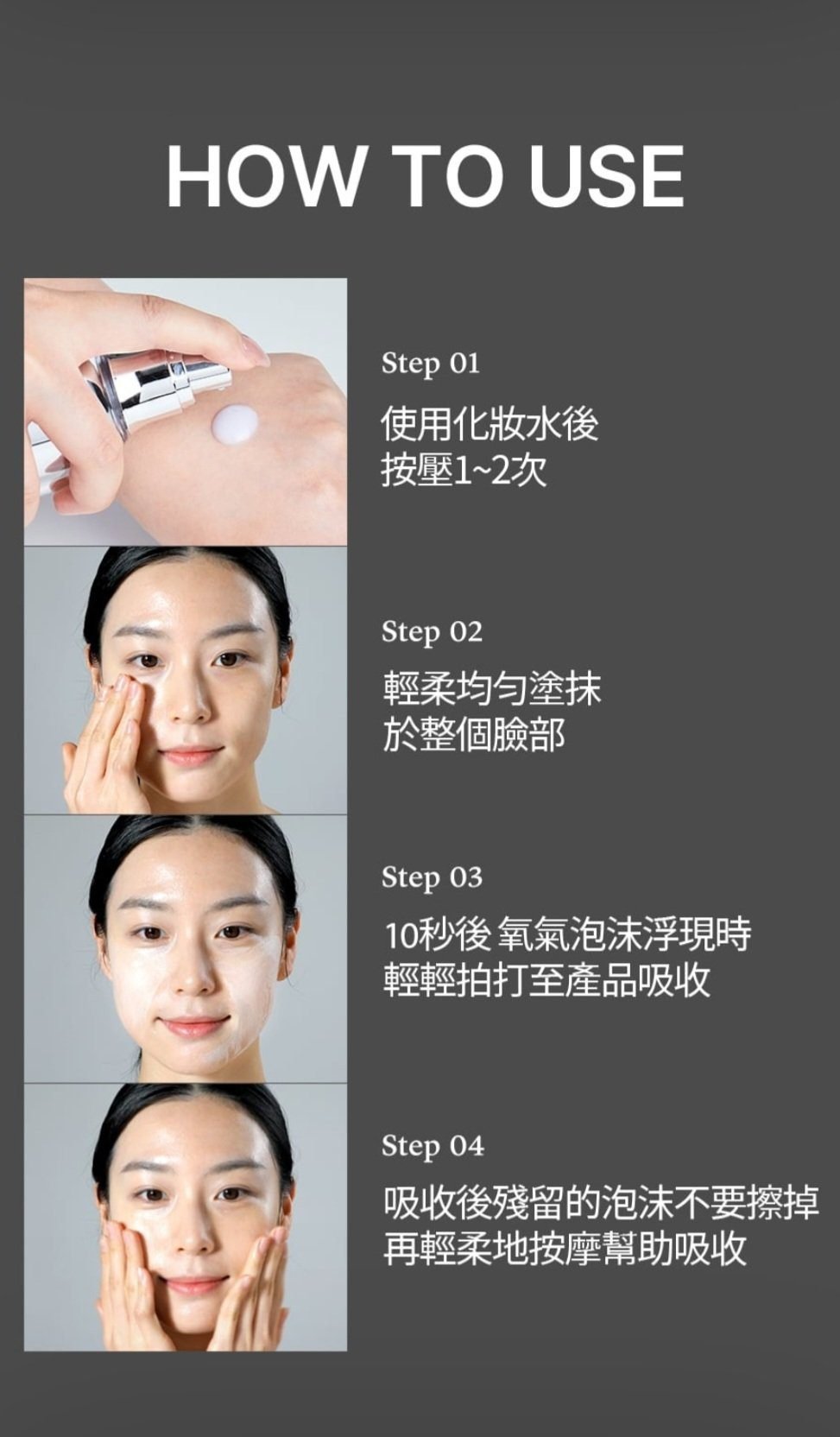 HOW TO USE

Step 01

使用化妝水後
按壓1~2次

Step 02

輕柔均勻塗抹
於整個臉部

Step 03

10秒後 氧氣泡沫浮現時
輕輕拍打至產品吸收

Step 04

吸收後殘留的泡沫不要擦掉
再輕柔地按摩幫助吸收