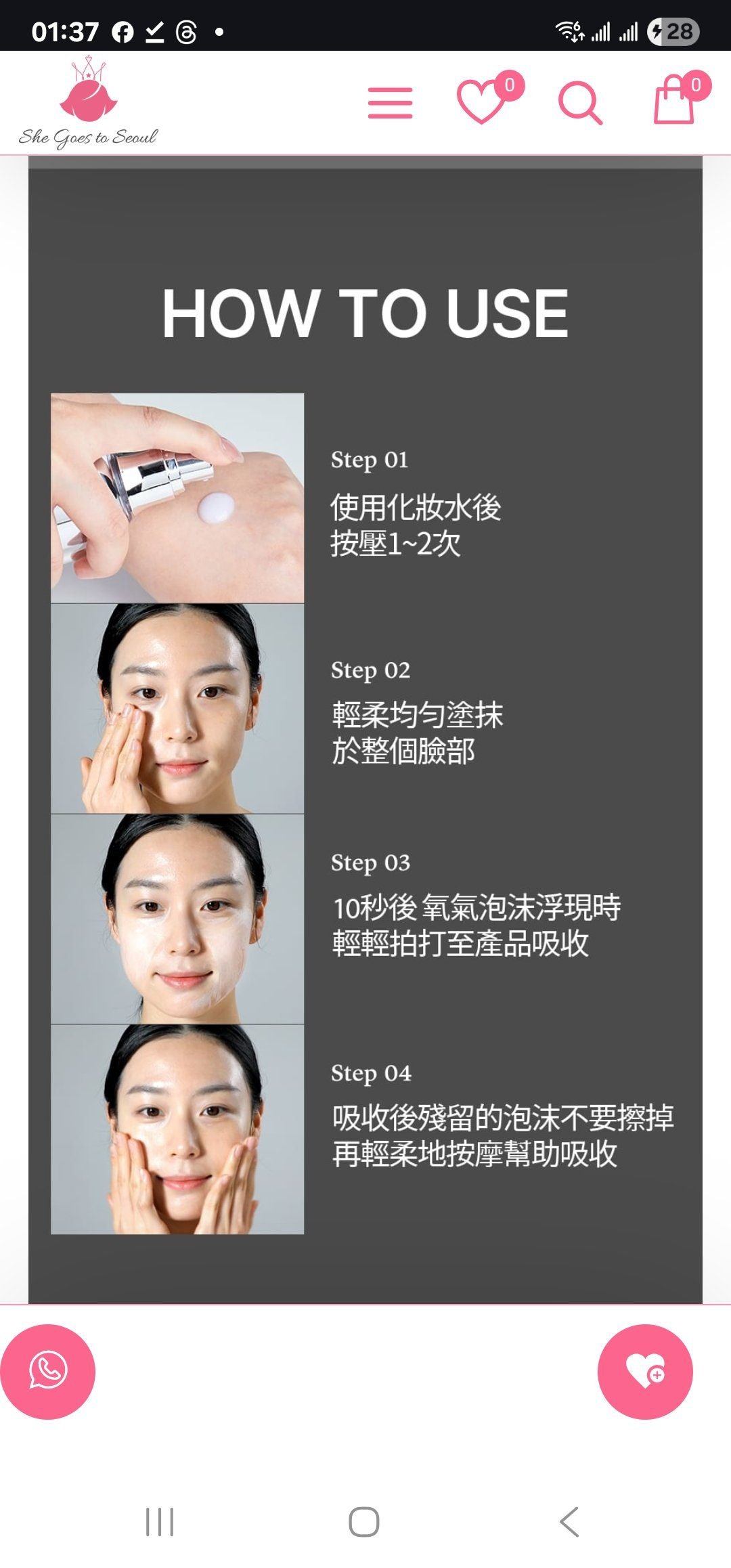 01:37

28

She Goes to Seoul

0

0

HOW TO USE

Step 01
使用化妝水後
按壓1~2次

Step 02
輕柔均勻塗抹
於整個臉部

Step 03
10秒後 氧氣泡沫浮現時
輕輕拍打至產品吸收

Step 04
吸收後殘留的泡沫不要擦掉
再輕柔地按摩幫助吸收